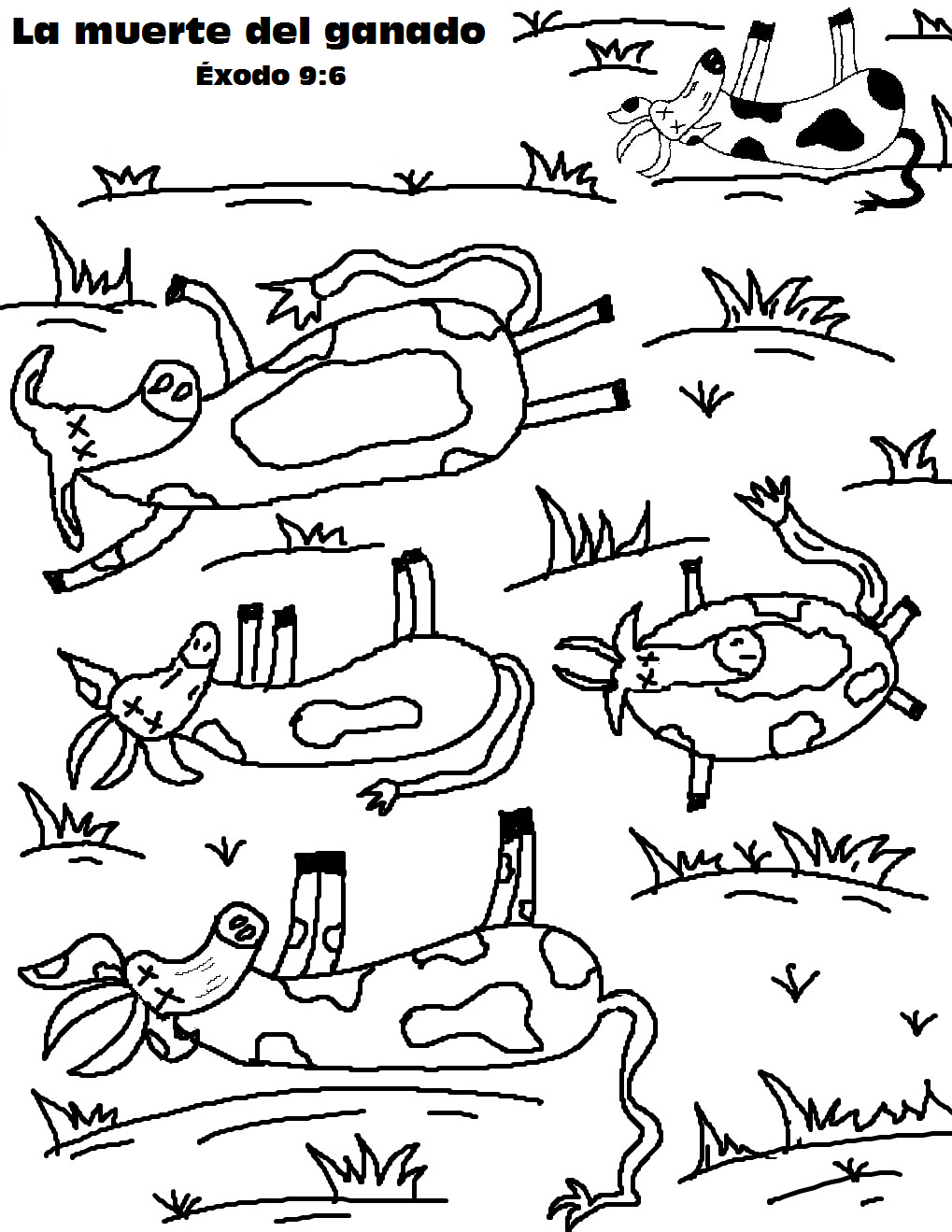 La muerte del ganado

Éxodo 9:6