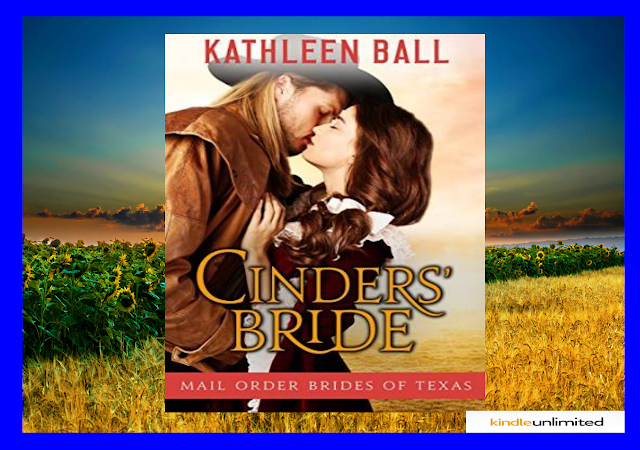 KATHLEEN BALL

CINDERS' BRIDE

MAIL ORDER BRIDES OF TEXAS

kindleunlimited