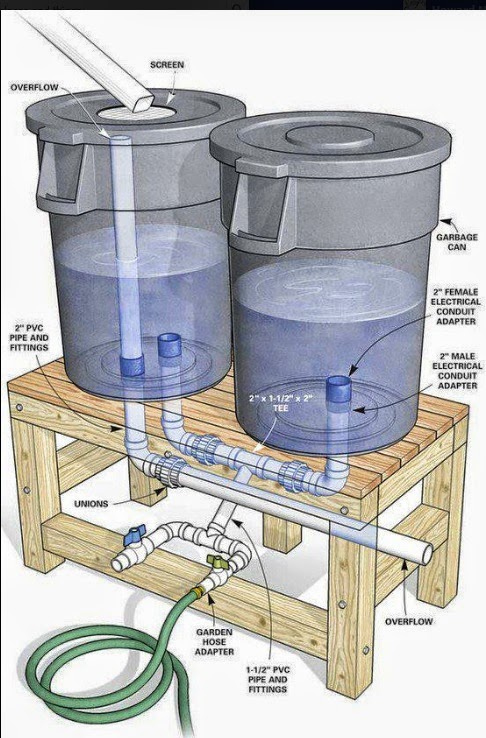 SCREEN

OVERFLOW

GARBAGE CAN

2" FEMALE ELECTRICAL CONDUIT ADAPTER

2" PVC PIPE AND FITTINGS

2" MALE ELECTRICAL CONDUIT ADAPTER

2" x 1-1/2" x 2" TEE

UNIONS

OVERFLOW

GARDEN HOSE ADAPTER

1-1/2" PVC PIPE AND FITTINGS