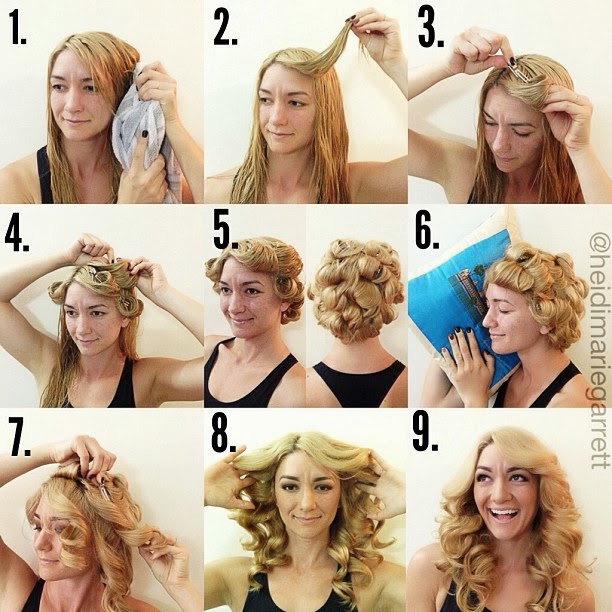 1.

2.

3.

4.

5.

6.

@heidimariegarrett

7.

8.

9.