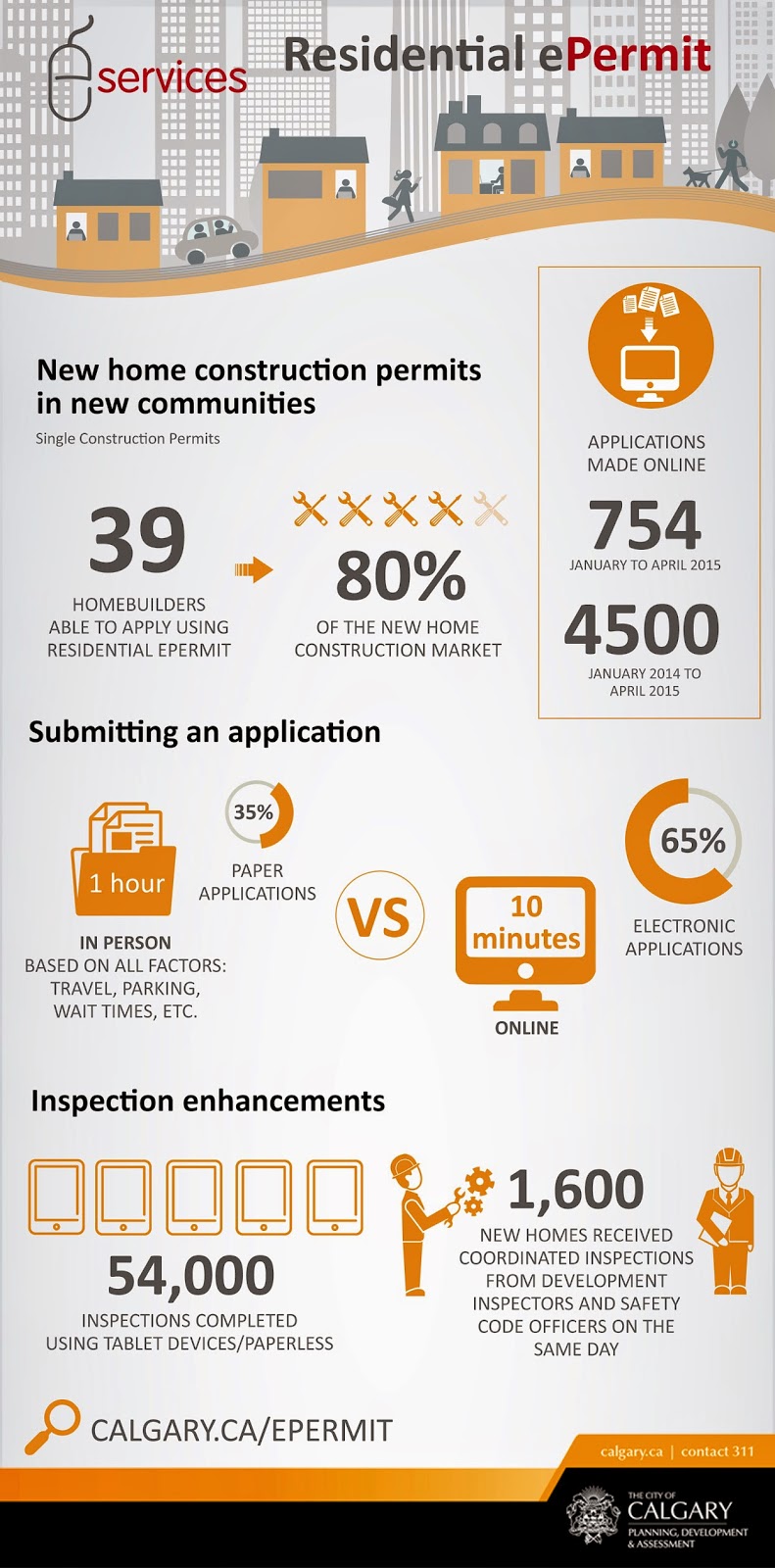 services

Residential ePermit

New home construction permits in new communities

Single Construction Permits

39

HOMEBUILDERS ABLE TO APPLY USING RESIDENTIAL EPERMIT

80%

OF THE NEW HOME CONSTRUCTION MARKET

APPLICATIONS MADE ONLINE

754

JANUARY TO APRIL 2015

4500

JANUARY 2014 TO APRIL 2015

Submitting an application

1 hour

IN PERSON
BASED ON ALL FACTORS: TRAVEL, PARKING, WAIT TIMES, ETC.

35%

PAPER APPLICATIONS

VS

10 minutes

ONLINE

65%

ELECTRONIC APPLICATIONS

Inspection enhancements

54,000

INSPECTIONS COMPLETED USING TABLET DEVICES/PAPERLESS

1,600

NEW HOMES RECEIVED COORDINATED INSPECTIONS FROM DEVELOPMENT INSPECTORS AND SAFETY CODE OFFICERS ON THE SAME DAY

CALGARY.CA/EPERMIT

calgary.ca | contact 311

THE CITY OF CALGARY
PLANNING, DEVELOPMENT & ASSESSMENT