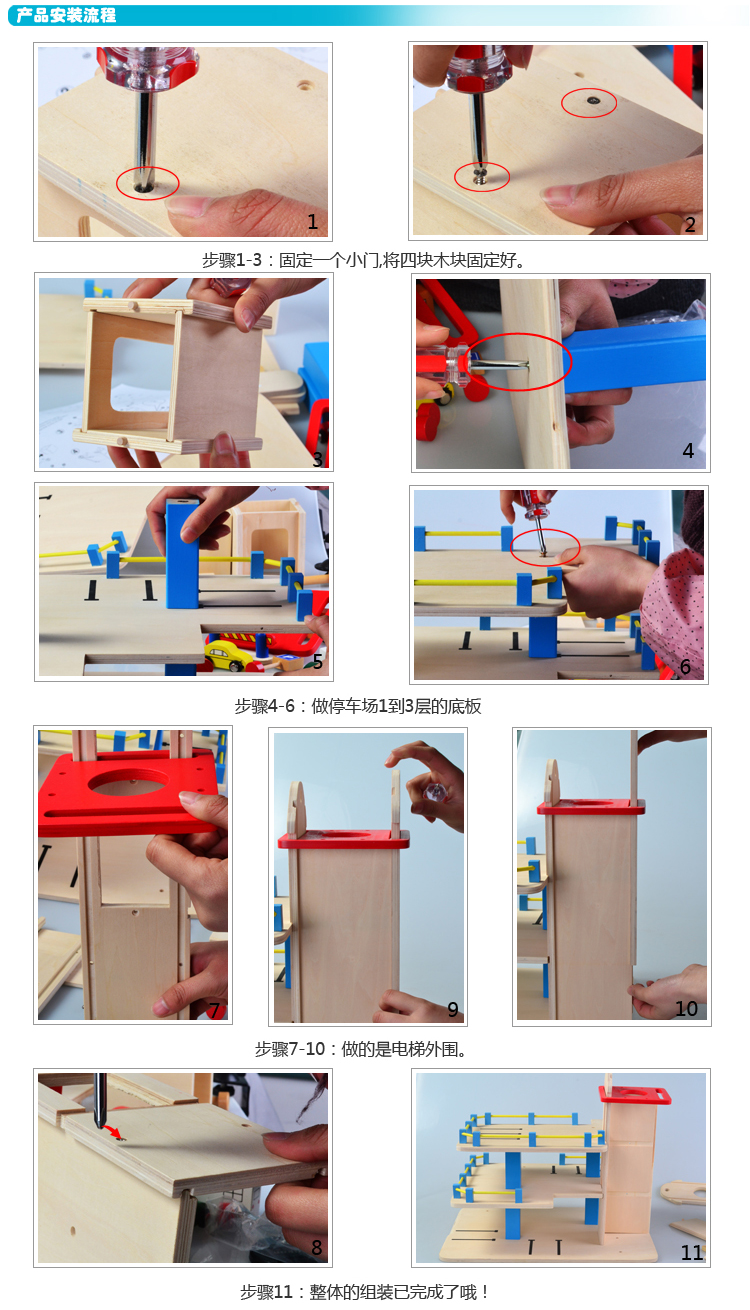 产品安装流程

1

2

步骤1-3：固定一个小门,将四块木块固定好。

3

4

5

6

步骤4-6：做停车场1到3层的底板

7

9

10

步骤7-10：做的是电梯外围。

8

11

步骤11：整体的组装已完成了哦！