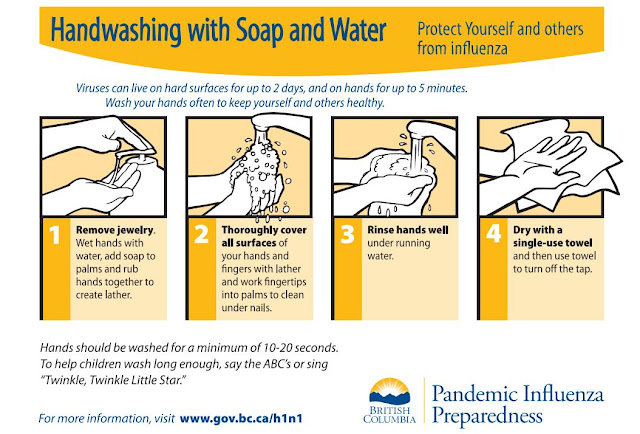 Handwashing with Soap and Water

Protect Yourself and others from influenza

Viruses can live on hard surfaces for up to 2 days, and on hands for up to 5 minutes. Wash your hands often to keep yourself and others healthy.

1 Remove jewelry. Wet hands with water, add soap to palms and rub hands together to create lather.

2 Thoroughly cover all surfaces of your hands and fingers with lather and work fingertips into palms to clean under nails.

3 Rinse hands well under running water.

4 Dry with a single-use towel and then use towel to turn off the tap.

Hands should be washed for a minimum of 10-20 seconds. To help children wash long enough, say the ABC's or sing "Twinkle, Twinkle Little Star."

For more information, visit www.gov.bc.ca/h1n1

BRITISH COLUMBIA

Pandemic Influenza Preparedness