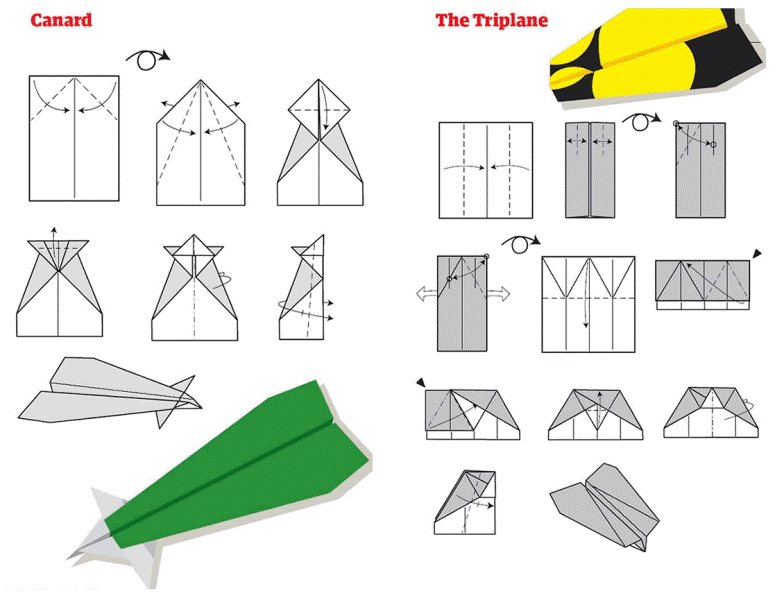 Canard

The Triplane