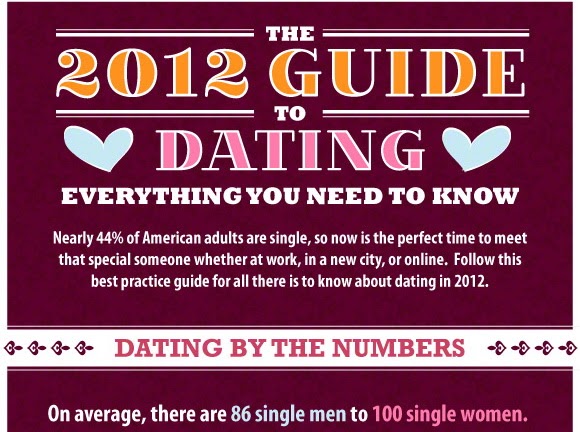 THE
2012 GUIDE
TO
DATING
EVERYTHING YOU NEED TO KNOW

Nearly 44% of American adults are single, so now is the perfect time to meet that special someone whether at work, in a new city, or online. Follow this best practice guide for all there is to know about dating in 2012.

DATING BY THE NUMBERS

On average, there are 86 single men to 100 single women.