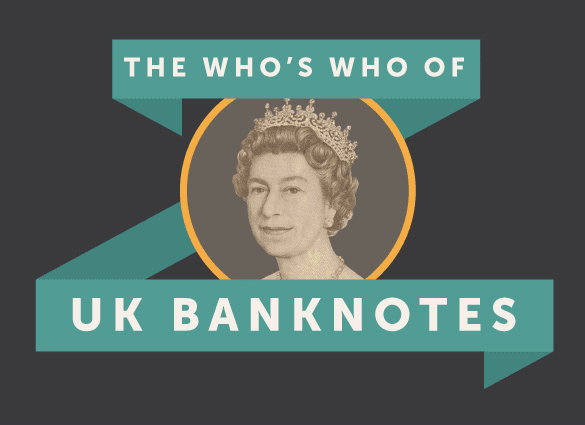 THE WHO'S WHO OF

UK BANKNOTES