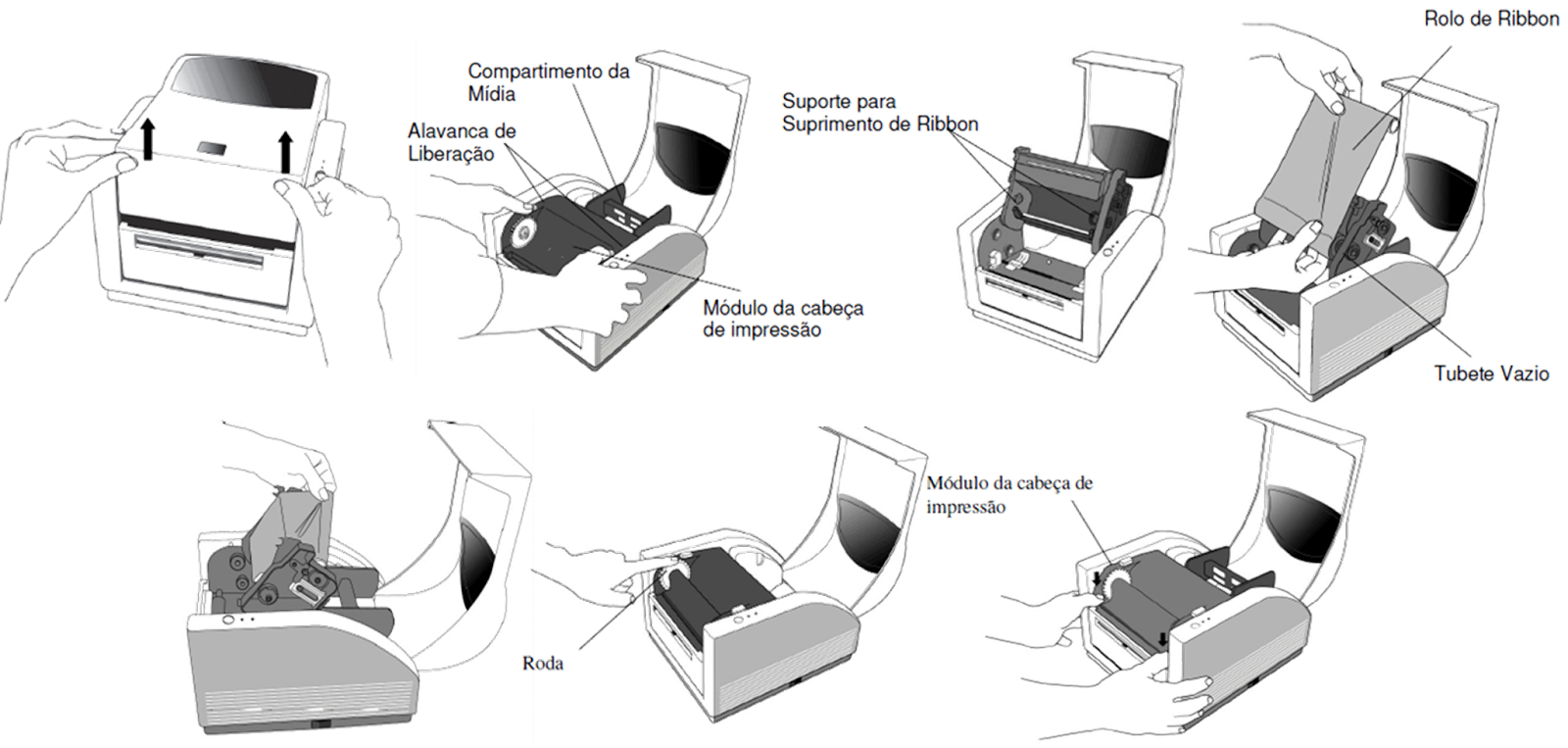 Compartimento da Mídia

Alavanca de Liberação

Módulo da cabeça de impressão

Suporte para Suprimento de Ribbon

Rolo de Ribbon

Tubete Vazio

Roda

Módulo da cabeça de impressão