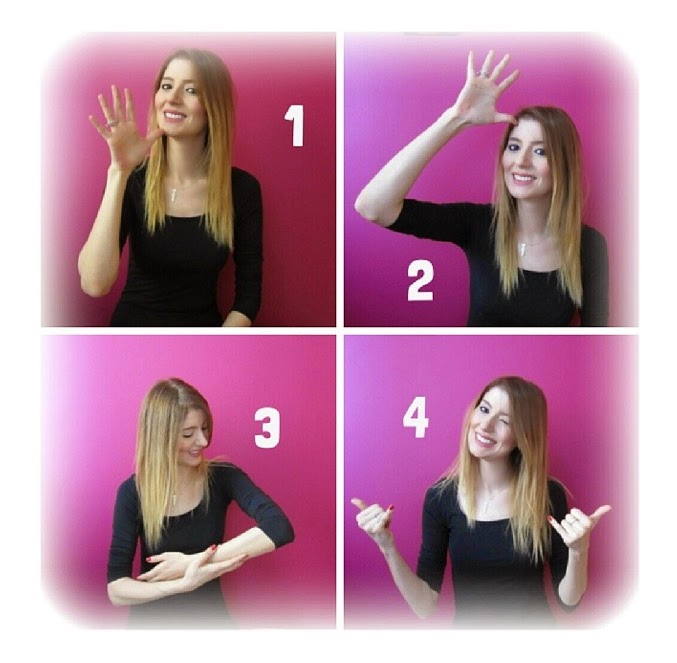 1

2

3

4