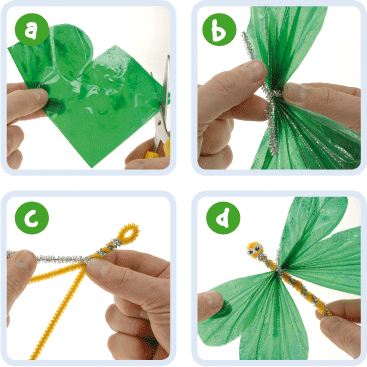 a

b

c

d