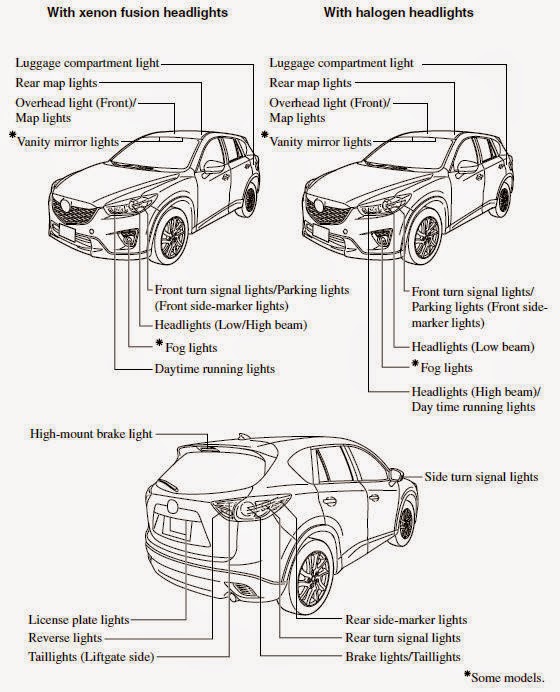 With xenon fusion headlights

Luggage compartment light
Rear map lights
Overhead light (Front)/ Map lights
*Vanity mirror lights

Front turn signal lights/Parking lights (Front side-marker lights)
Headlights (Low/High beam)
*Fog lights
Daytime running lights

With halogen headlights

Luggage compartment light
Rear map lights
Overhead light (Front)/ Map lights
*Vanity mirror lights

Front turn signal lights/ Parking lights (Front side-marker lights)
Headlights (Low beam)
*Fog lights
Headlights (High beam)/ Day time running lights

High-mount brake light
Side turn signal lights

License plate lights
Reverse lights
Taillights (Liftgate side)
Rear side-marker lights
Rear turn signal lights
Brake lights/Taillights

*Some models.