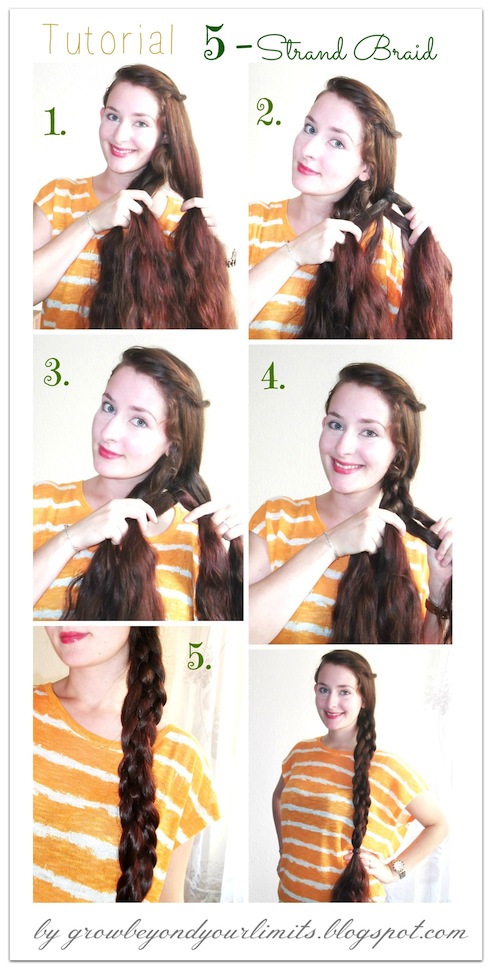 Tutorial 5 - Strand Braid

1.

2.

3.

4.

5.

by growbeyondyourlimits.blogspot.com