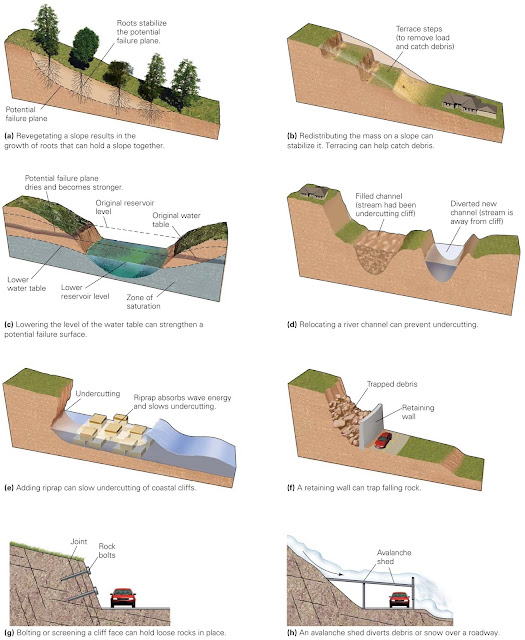 Roots stabilize the potential failure plane.

Potential failure plane

(a) Revegetating a slope results in the growth of roots that can hold a slope together.

Terrace steps (to remove load and catch debris)

(b) Redistributing the mass on a slope can stabilize it. Terracing can help catch debris.

Potential failure plane dries and becomes stronger.

Original reservoir level

Original water table

Lower water table

Lower reservoir level

Zone of saturation

(c) Lowering the level of the water table can strengthen a potential failure surface.

Filled channel (stream had been undercutting cliff)

Diverted new channel (stream is away from cliff)

(d) Relocating a river channel can prevent undercutting.

Undercutting

Riprap absorbs wave energy and slows undercutting.

(e) Adding riprap can slow undercutting of coastal cliffs.

Trapped debris

Retaining wall

(f) A retaining wall can trap falling rock.

Joint

Rock bolts

(g) Bolting or screening a cliff face can hold loose rocks in place.

Avalanche shed

(h) An avalanche shed diverts debris or snow over a roadway.