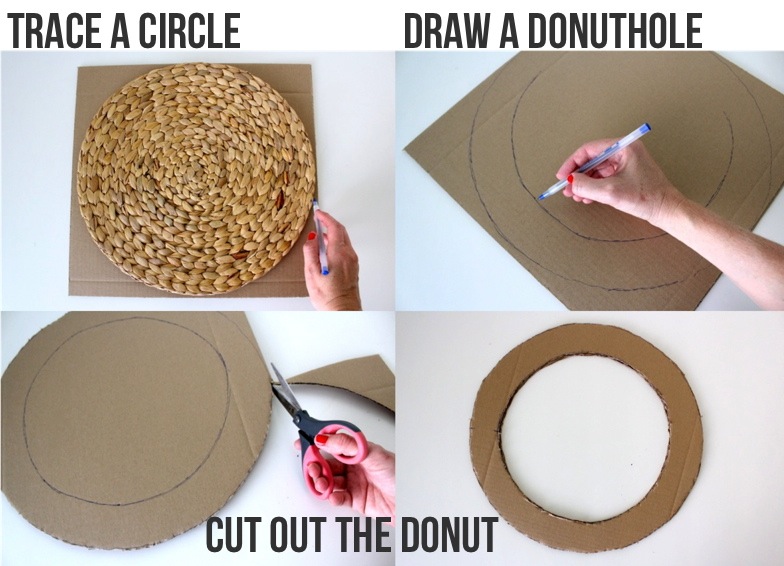 TRACE A CIRCLE

DRAW A DONUTHOLE

CUT OUT THE DONUT