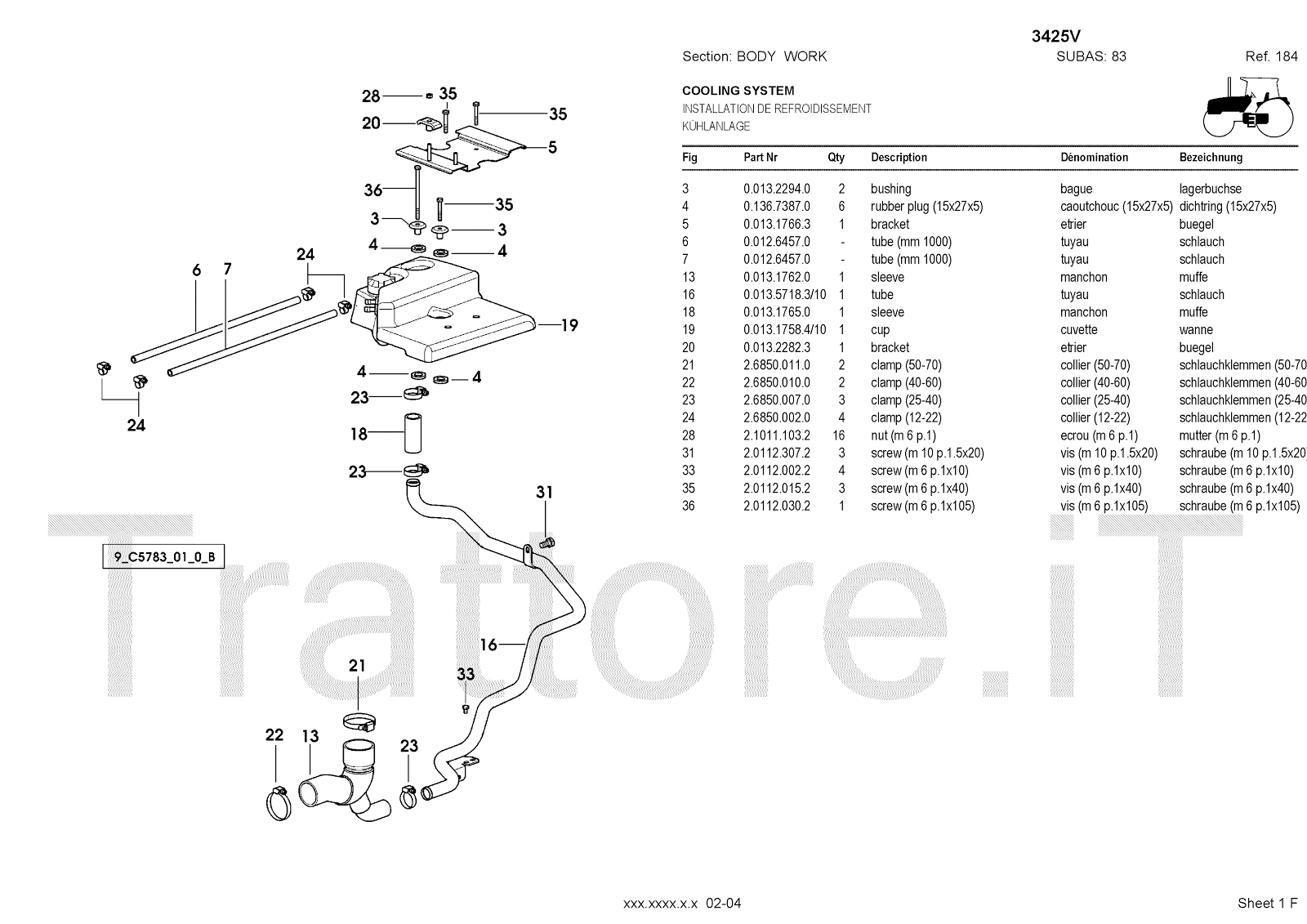 3425V

Section: BODY WORK SUBAS: 83 Ref. 184

COOLING SYSTEM
INSTALLATION DE REFROIDISSEMENT
KÜHLANLAGE

| Fig | Part Nr | Qty | Description | Dénomination | Bezeichnung |
|---|---|---|---|---|---|
| 3 | 0.013.2294.0 | 2 | bushing | bague | lagerbuchse |
| 4 | 0.136.7387.0 | 6 | rubber plug (15x27x5) | caoutchouc (15x27x5) | dichtring (15x27x5) |
| 5 | 0.013.1766.3 | 1 | bracket | etrier | buegel |
| 6 | 0.012.6457.0 | - | tube (mm 1000) | tuyau | schlauch |
| 7 | 0.012.6457.0 | - | tube (mm 1000) | tuyau | schlauch |
| 13 | 0.013.1762.0 | 1 | sleeve | manchon | muffe |
| 16 | 0.013.5718.3/10 | 1 | tube | tuyau | schlauch |
| 18 | 0.013.1765.0 | 1 | sleeve | manchon | muffe |
| 19 | 0.013.1758.4/10 | 1 | cup | cuvette | wanne |
| 20 | 0.013.2282.3 | 1 | bracket | etrier | buegel |
| 21 | 2.6850.011.0 | 2 | clamp (50-70) | collier (50-70) | schlauchklemmen (50-70 |
| 22 | 2.6850.010.0 | 2 | clamp (40-60) | collier (40-60) | schlauchklemmen (40-60 |
| 23 | 2.6850.007.0 | 3 | clamp (25-40) | collier (25-40) | schlauchklemmen (25-40 |
| 24 | 2.6850.002.0 | 4 | clamp (12-22) | collier (12-22) | schlauchklemmen (12-22 |
| 28 | 2.1011.103.2 | 16 | nut (m 6 p.1) | ecrou (m 6 p.1) | mutter (m 6 p.1) |
| 31 | 2.0112.307.2 | 3 | screw (m 10 p.1.5x20) | vis (m 10 p.1.5x20) | schraube (m 10 p.1.5x20 |
| 33 | 2.0112.002.2 | 4 | screw (m 6 p.1x10) | vis (m 6 p.1x10) | schraube (m 6 p.1x10) |
| 35 | 2.0112.015.2 | 3 | screw (m 6 p.1x40) | vis (m 6 p.1x40) | schraube (m 6 p.1x40) |
| 36 | 2.0112.030.2 | 1 | screw (m 6 p.1x105) | vis (m 6 p.1x105) | schraube (m 6 p.1x105) |

28 35 35 20 5 36 35 3 3 4 4 24 6 7 19 4 4 23 24 18 23 31 9_C5783_01_0_B 16 21 33 22 13 23

Trattore.iT

xxx.xxxx.x.x 02-04 Sheet 1 F