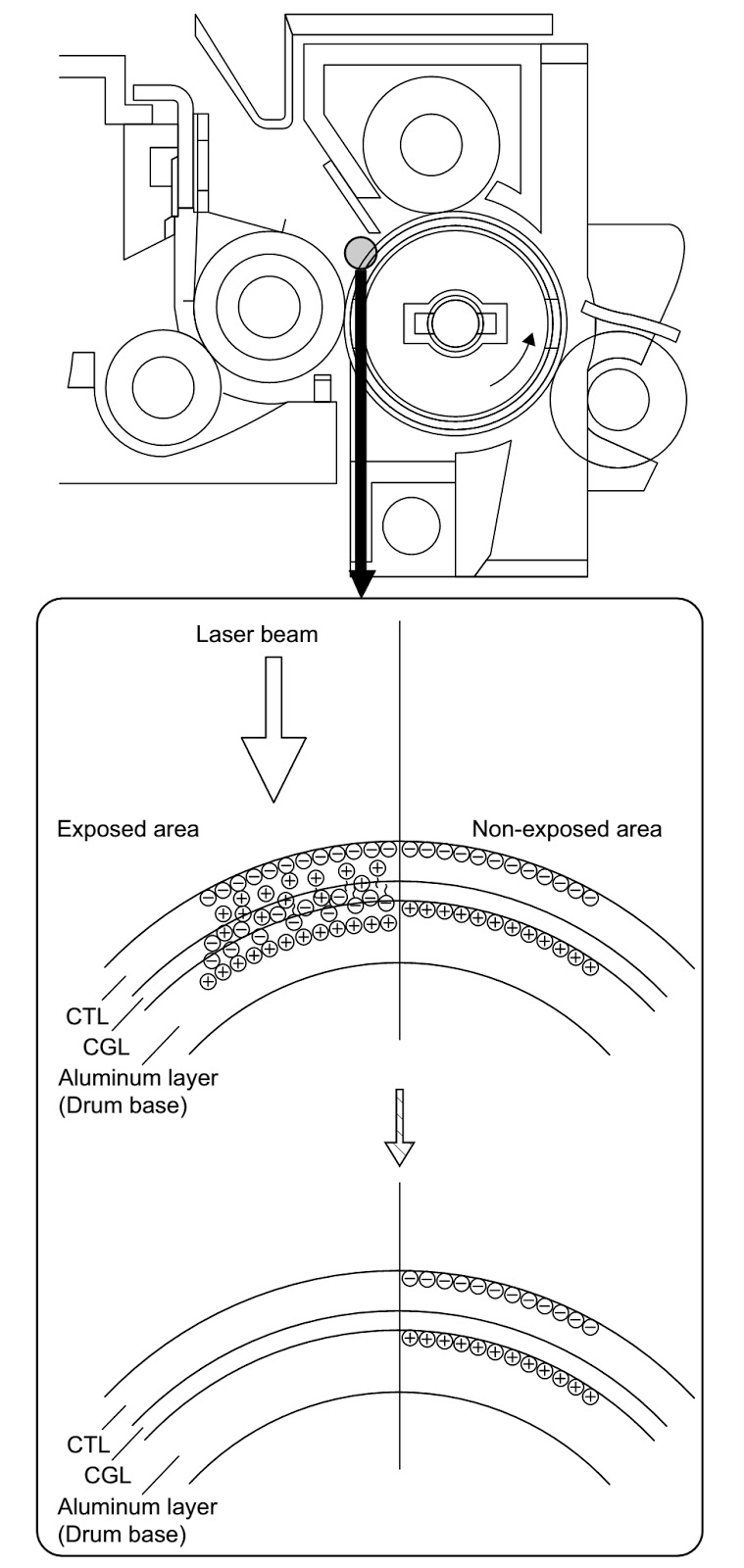 Laser beam

Exposed area

Non-exposed area

CTL
CGL
Aluminum layer
(Drum base)

CTL
CGL
Aluminum layer
(Drum base)