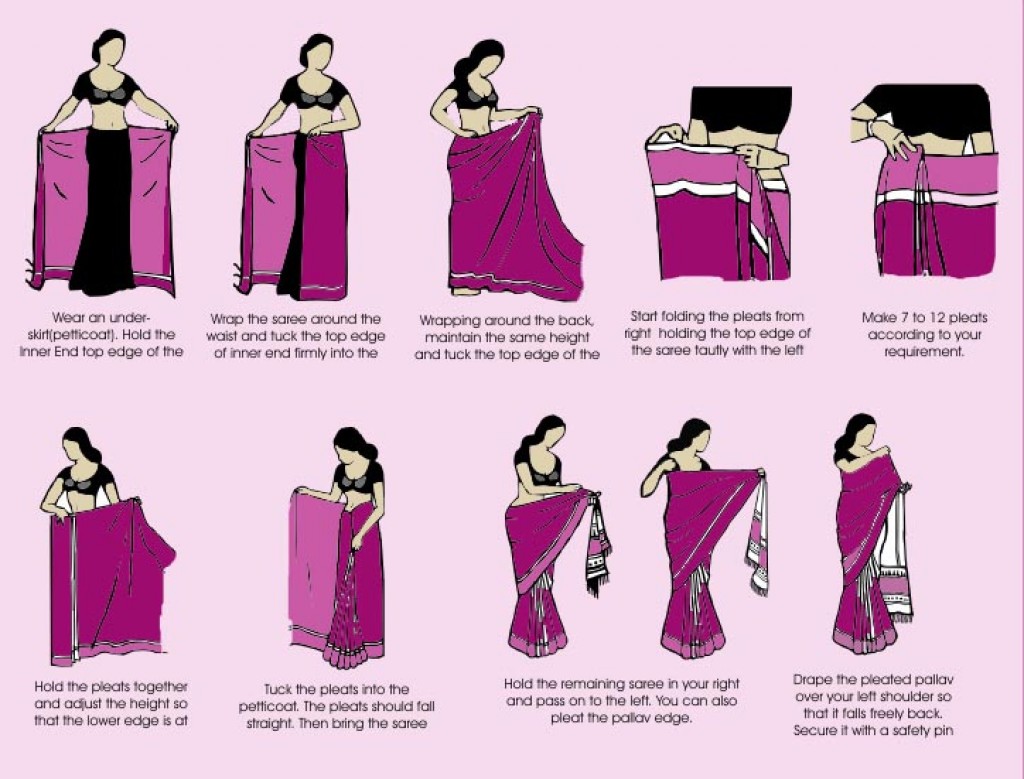 Wear an under-skirt(petticoat). Hold the Inner End top edge of the

Wrap the saree around the waist and tuck the top edge of inner end firmly into the

Wrapping around the back, maintain the same height and tuck the top edge of the

Start folding the pleats from right holding the top edge of the saree tautly with the left

Make 7 to 12 pleats according to your requirement.

Hold the pleats together and adjust the height so that the lower edge is at

Tuck the pleats into the petticoat. The pleats should fall straight. Then bring the saree

Hold the remaining saree in your right and pass on to the left. You can also pleat the pallav edge.

Drape the pleated pallav over your left shoulder so that it falls freely back. Secure it with a safety pin