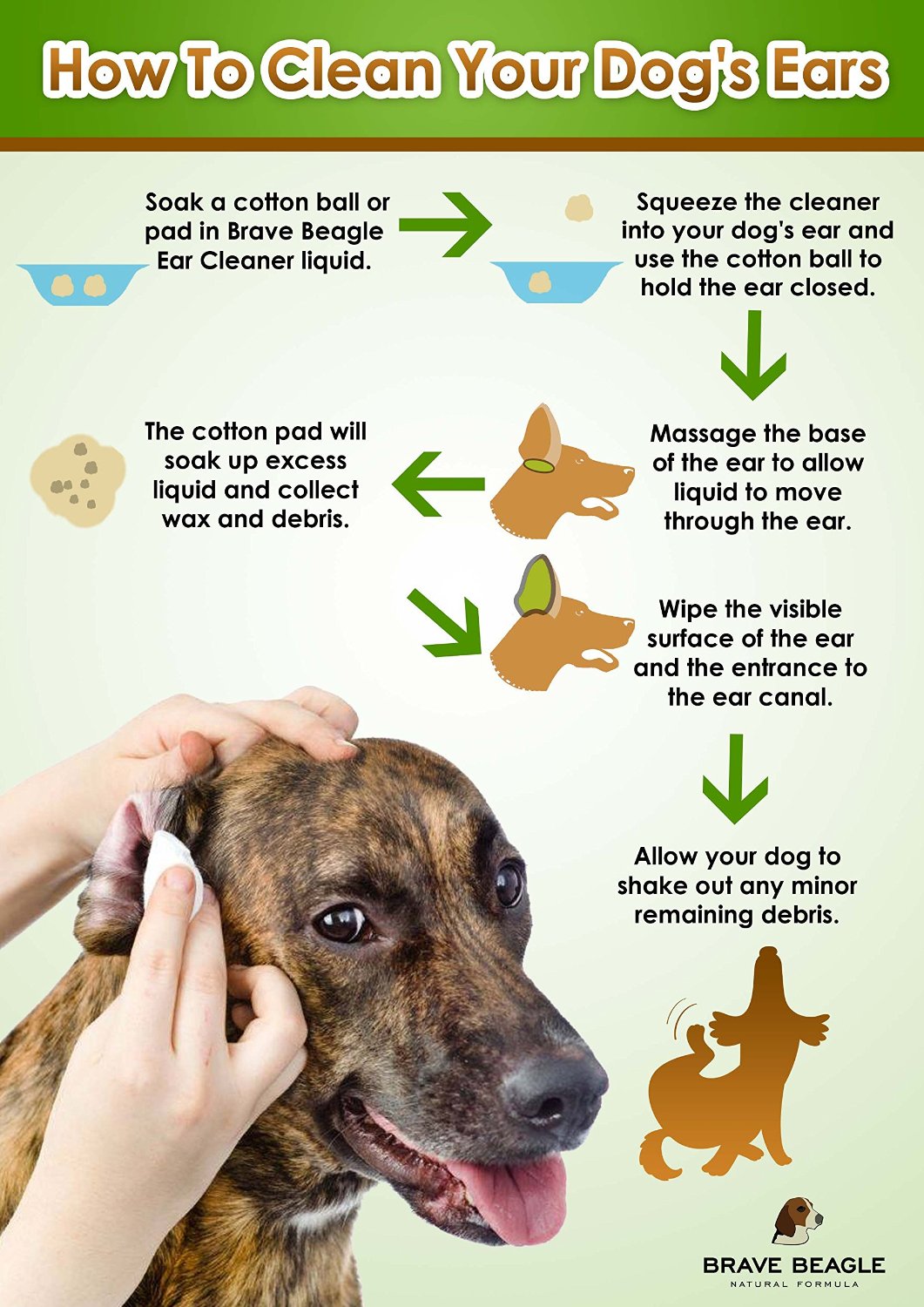 How To Clean Your Dog's Ears

Soak a cotton ball or pad in Brave Beagle Ear Cleaner liquid.

Squeeze the cleaner into your dog's ear and use the cotton ball to hold the ear closed.

Massage the base of the ear to allow liquid to move through the ear.

The cotton pad will soak up excess liquid and collect wax and debris.

Wipe the visible surface of the ear and the entrance to the ear canal.

Allow your dog to shake out any minor remaining debris.

BRAVE BEAGLE
NATURAL FORMULA