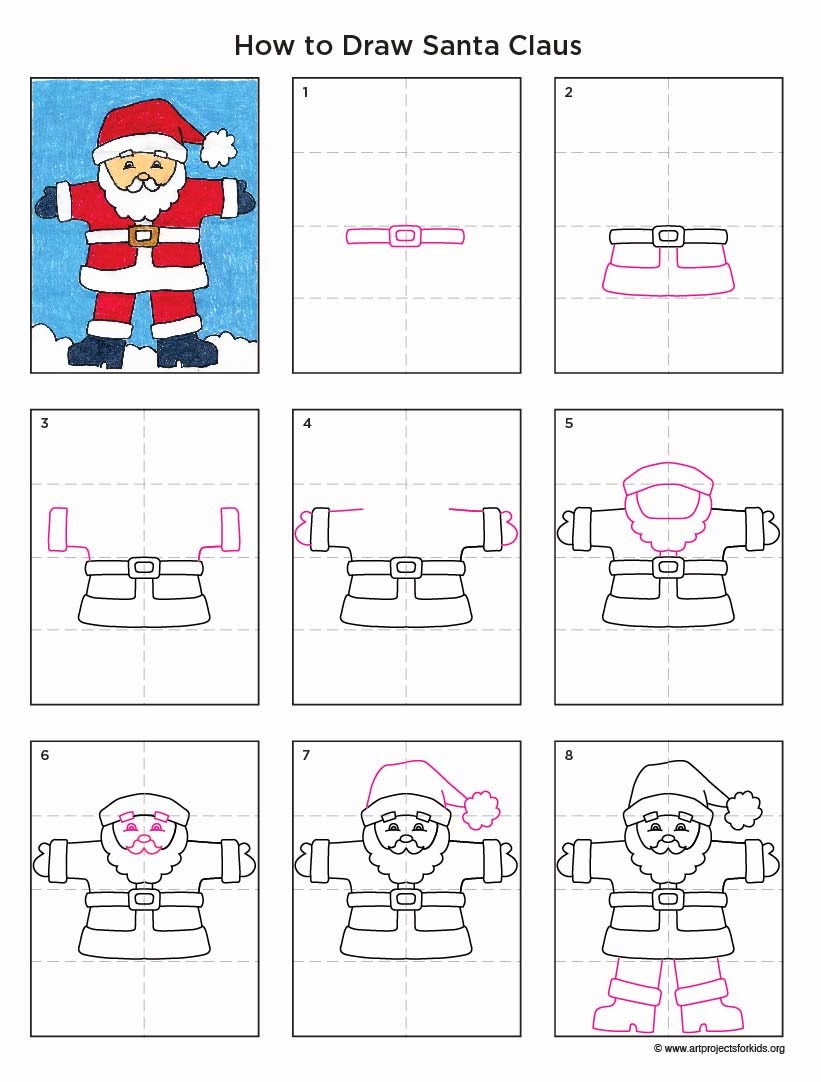 How to Draw Santa Claus

1

2

3

4

5

6

7

8

© www.artprojectsforkids.org