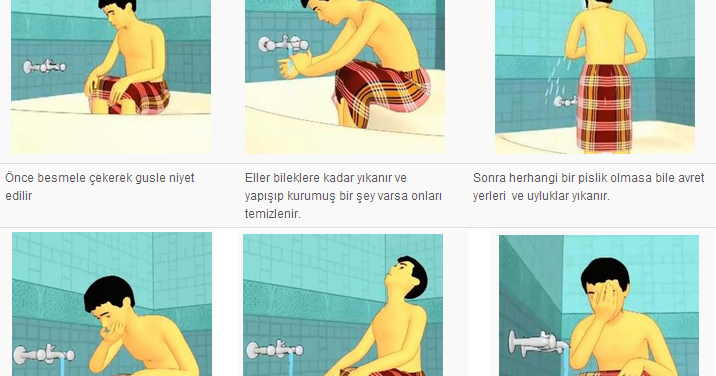 Önce besmele çekerek gusle niyet edilir

Eller bileklere kadar yıkanır ve yapışıp kurumuş bir şey varsa onları temizlenir.

Sonra herhangi bir pislik olmasa bile avret yerleri ve uyluklar yıkanır.