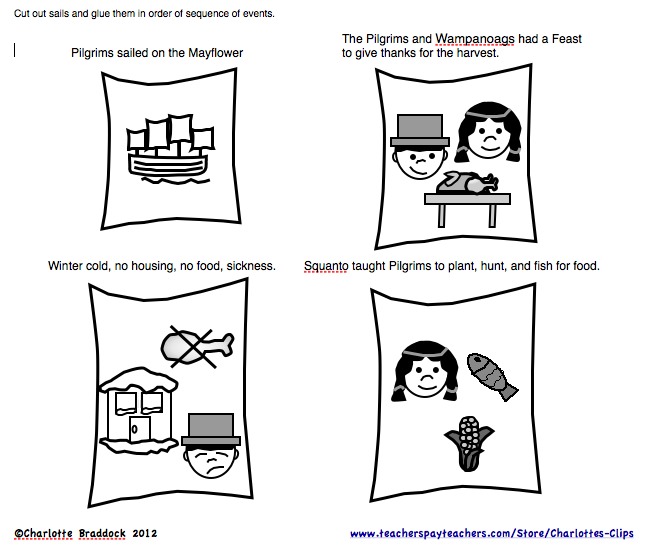 Cut out sails and glue them in order of sequence of events.

Pilgrims sailed on the Mayflower

The Pilgrims and Wampanoags had a Feast to give thanks for the harvest.

Winter cold, no housing, no food, sickness.

Squanto taught Pilgrims to plant, hunt, and fish for food.

©Charlotte Braddock 2012

www.teacherspayteachers.com/Store/Charlottes-Clips