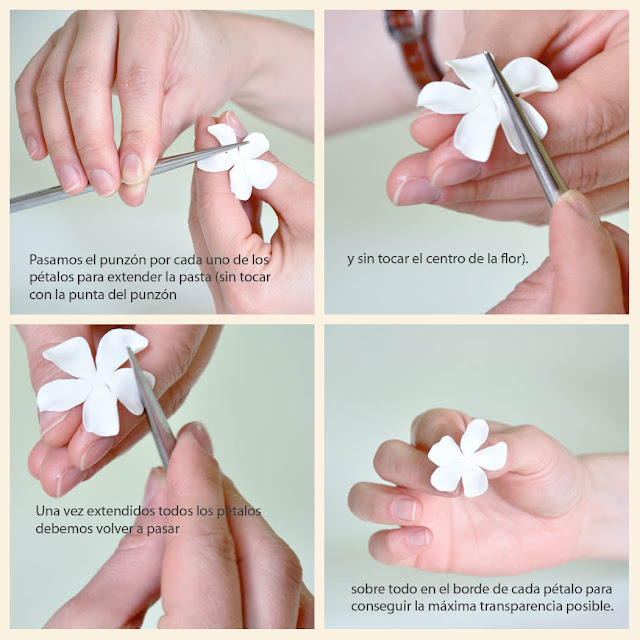 Pasamos el punzón por cada uno de los pétalos para extender la pasta (sin tocar con la punta del punzón

y sin tocar el centro de la flor).

Una vez extendidos todos los pétalos debemos volver a pasar

sobre todo en el borde de cada pétalo para conseguir la máxima transparencia posible.