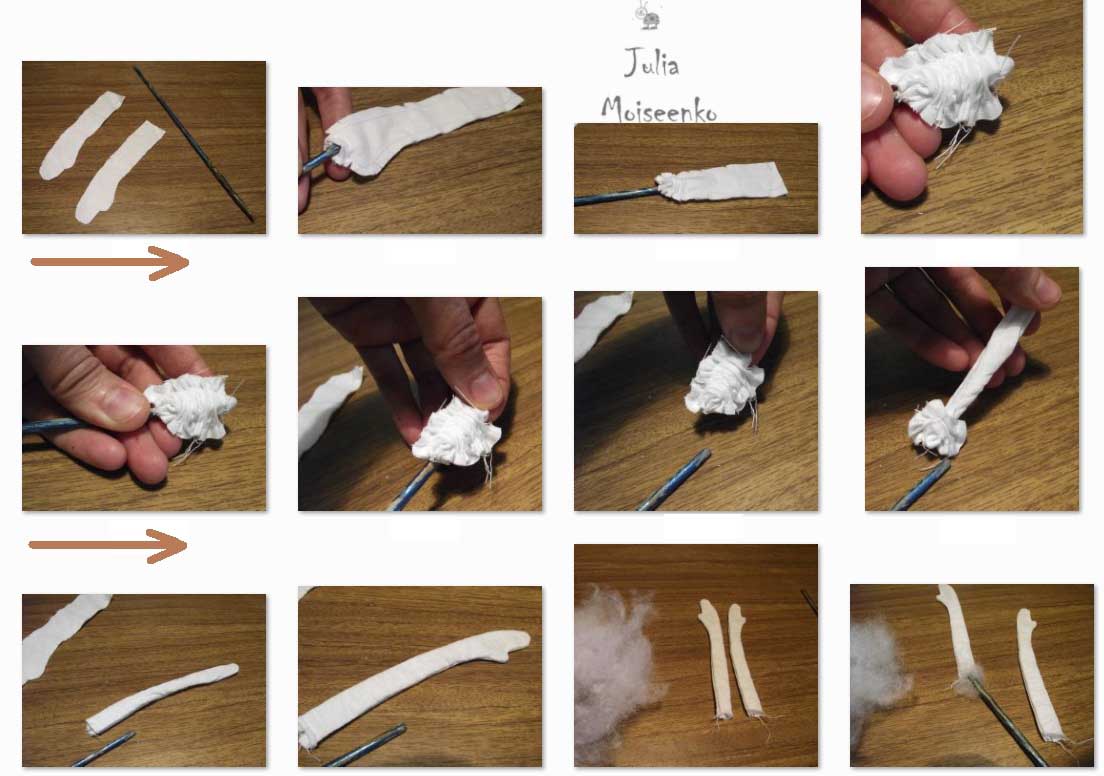 Julia
Moiseenko