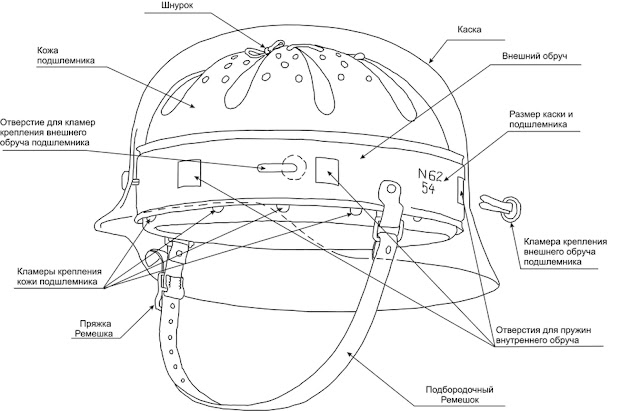 Шнурок

Каска

Кожа подшлемника

Внешний обруч

Отверстие для кламер крепления внешнего обруча подшлемника

Размер каски и подшлемника

N62
54

Кламера крепления внешнего обруча подшлемника

Кламеры крепления кожи подшлемника

Пряжка Ремешка

Отверстия для пружин внутреннего обруча

Подбородочный Ремешок