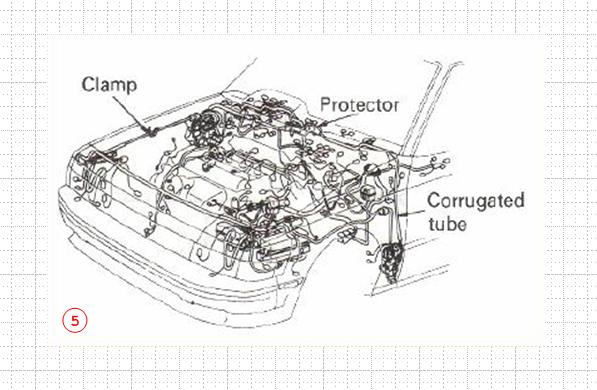 Clamp

Protector

Corrugated tube

5