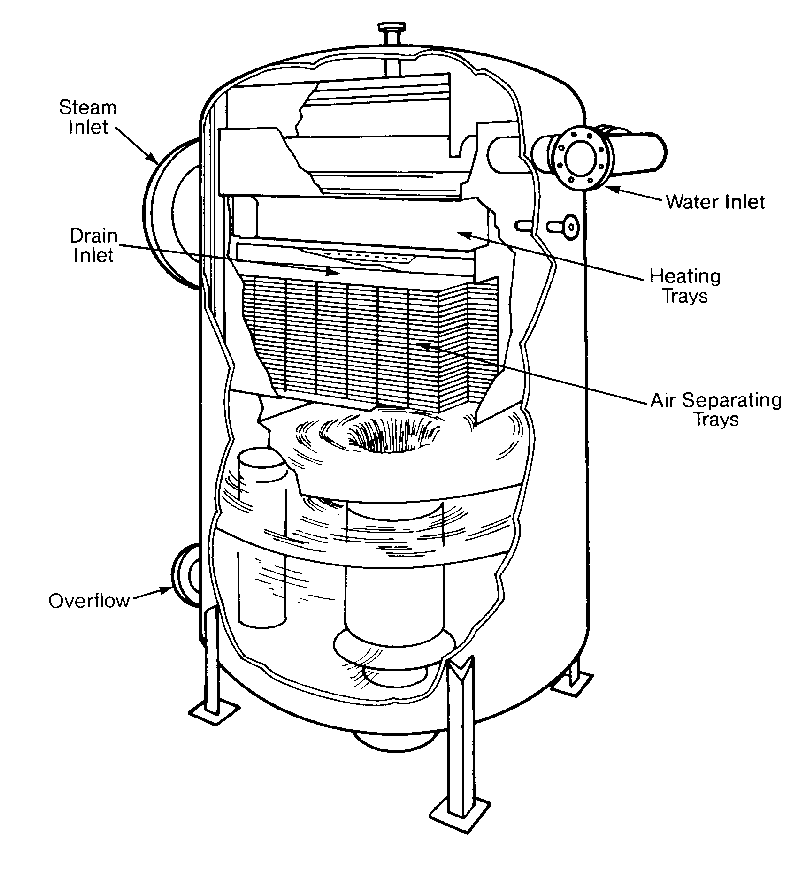 Steam Inlet

Water Inlet

Drain Inlet

Heating Trays

Air Separating Trays

Overflow