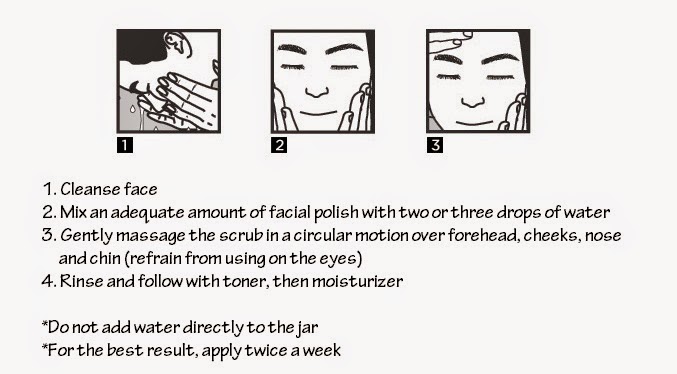 1

2

3

1. Cleanse face
2. Mix an adequate amount of facial polish with two or three drops of water
3. Gently massage the scrub in a circular motion over forehead, cheeks, nose and chin (refrain from using on the eyes)
4. Rinse and follow with toner, then moisturizer

*Do not add water directly to the jar
*For the best result, apply twice a week