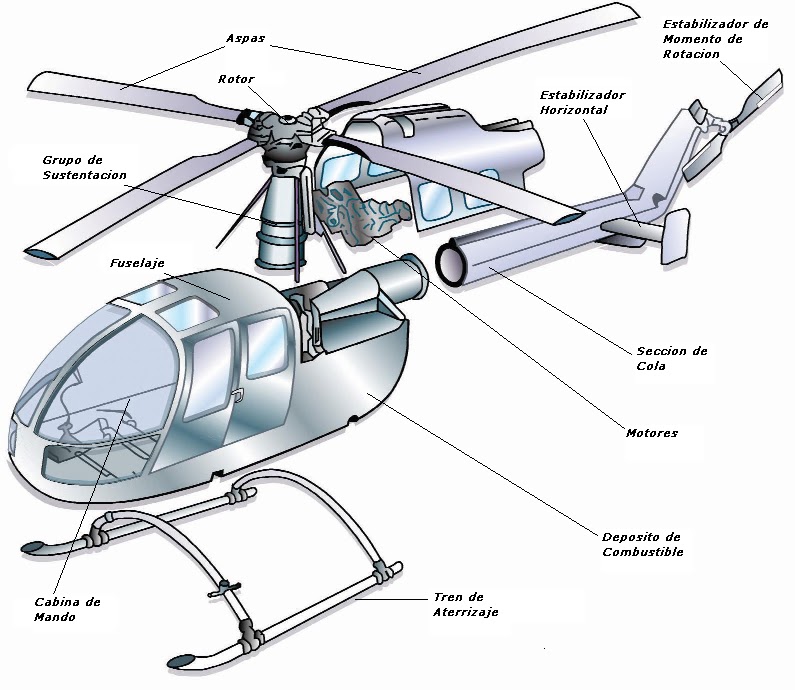 Aspas

Estabilizador de Momento de Rotacion

Rotor

Estabilizador Horizontal

Grupo de Sustentacion

Fuselaje

Seccion de Cola

Motores

Deposito de Combustible

Cabina de Mando

Tren de Aterrizaje