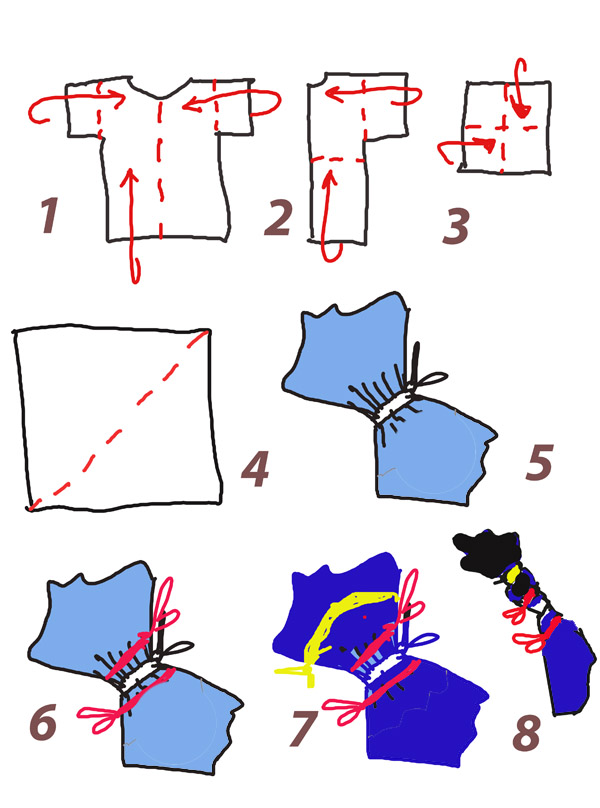 1
2
3
4
5
6
7
8