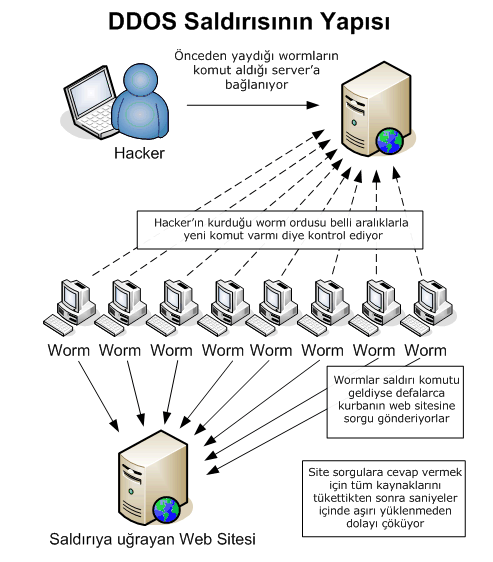 DDOS Saldırısının Yapısı

Önceden yaydığı wormların komut aldığı server'a bağlanıyor

Hacker

Hacker'ın kurduğu worm ordusu belli aralıklarla yeni komut varmı diye kontrol ediyor

Worm Worm Worm Worm Worm Worm Worm Worm

Wormlar saldırı komutu geldiyse defalarca kurbanın web sitesine sorgu gönderiyorlar

Site sorgulara cevap vermek için tüm kaynaklarını tükettikten sonra saniyeler içinde aşırı yüklenmeden dolayı çöküyor

Saldırıya uğrayan Web Sitesi