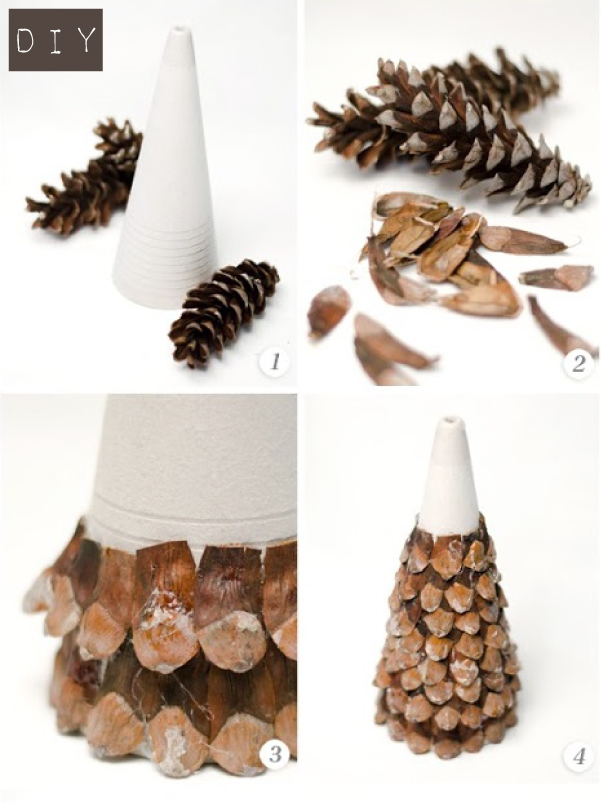 DIY

1

2

3

4