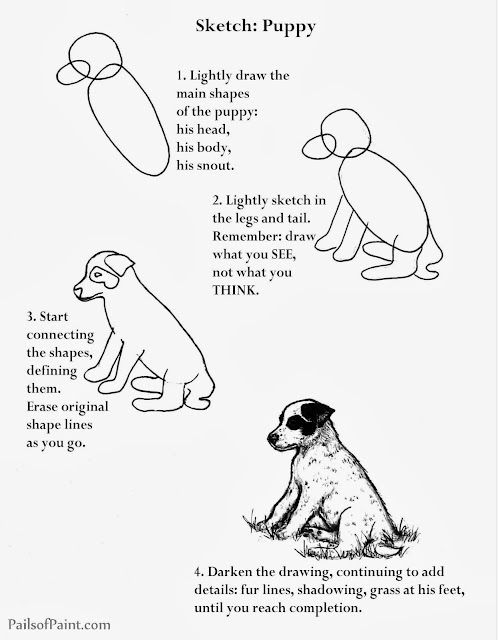 Sketch: Puppy

1. Lightly draw the main shapes of the puppy: his head, his body, his snout.

2. Lightly sketch in the legs and tail. Remember: draw what you SEE, not what you THINK.

3. Start connecting the shapes, defining them. Erase original shape lines as you go.

4. Darken the drawing, continuing to add details: fur lines, shadowing, grass at his feet, until you reach completion.

PailsofPaint.com