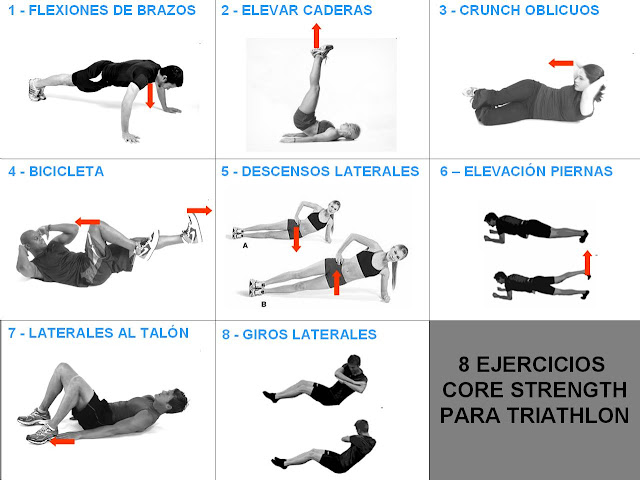 1 - FLEXIONES DE BRAZOS

2 - ELEVAR CADERAS

3 - CRUNCH OBLICUOS

4 - BICICLETA

5 - DESCENSOS LATERALES

A

B

6 – ELEVACIÓN PIERNAS

7 - LATERALES AL TALÓN

8 - GIROS LATERALES

8 EJERCICIOS CORE STRENGTH PARA TRIATHLON