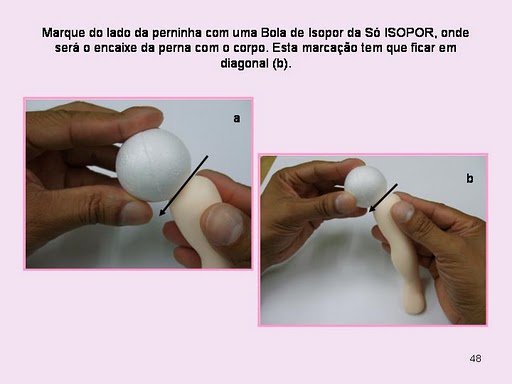 Marque do lado da perninha com uma Bola de Isopor da Só ISOPOR, onde será o encaixe da perna com o corpo. Esta marcação tem que ficar em diagonal (b).

a

b

48