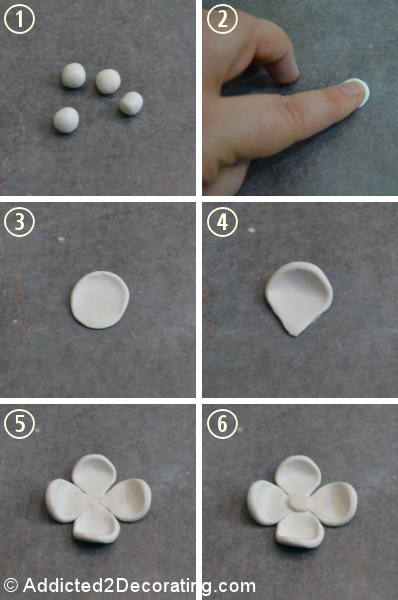 1

2

3

4

5

6

© Addicted2Decorating.com