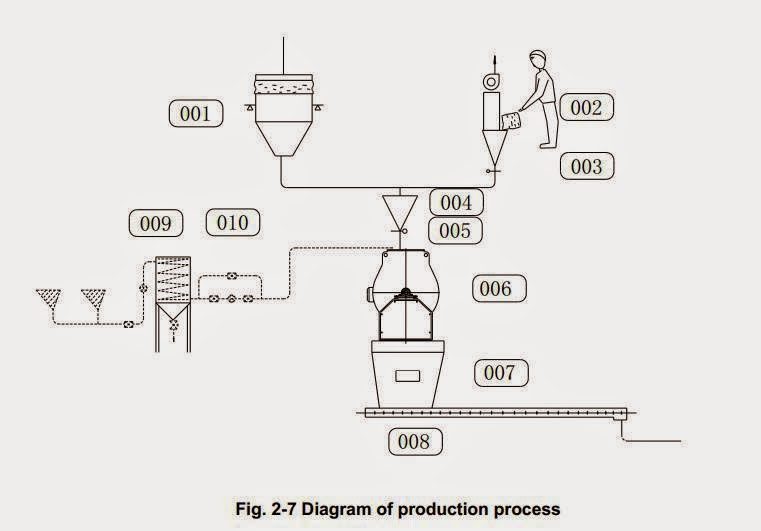 001

002

003

004

005

009

010

006

007

008

Fig. 2-7 Diagram of production process