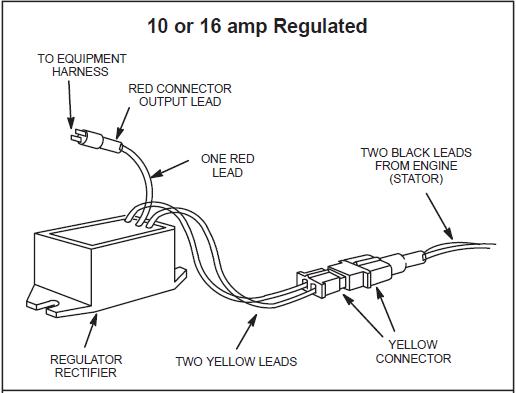 10 or 16 amp Regulated

TO EQUIPMENT HARNESS

RED CONNECTOR OUTPUT LEAD

ONE RED LEAD

TWO BLACK LEADS FROM ENGINE (STATOR)

REGULATOR RECTIFIER

TWO YELLOW LEADS

YELLOW CONNECTOR