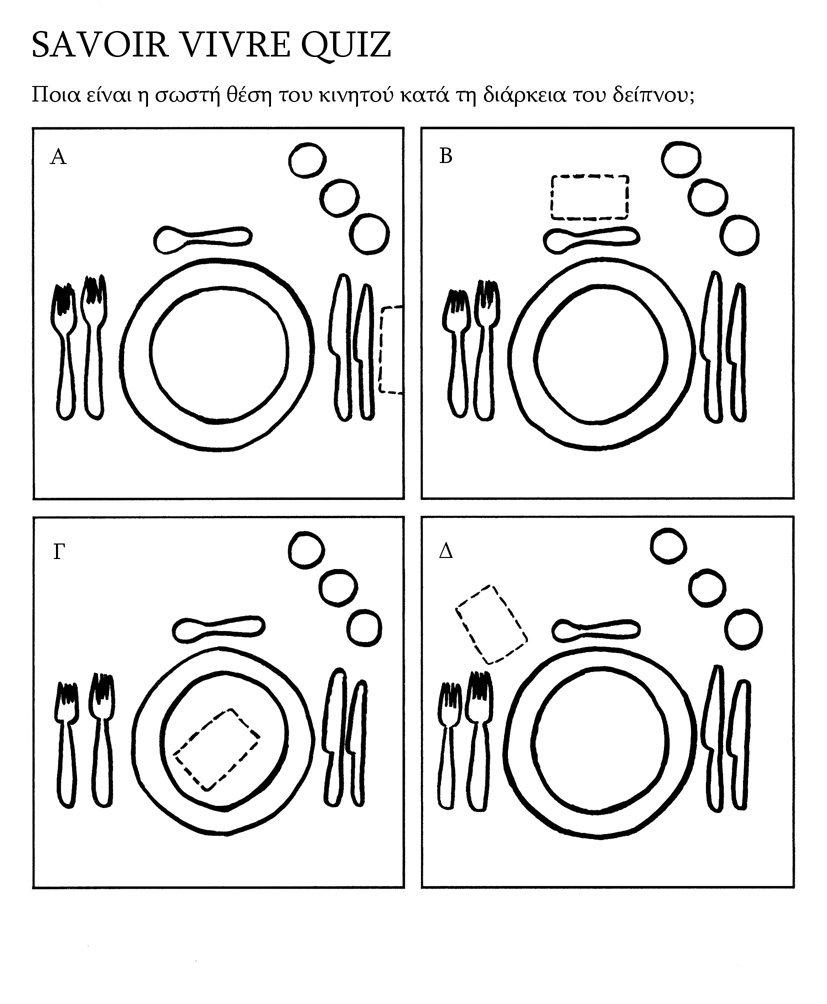 SAVOIR VIVRE QUIZ

Ποια είναι η σωστή θέση του κινητού κατά τη διάρκεια του δείπνου;

Α

Β

Γ

Δ