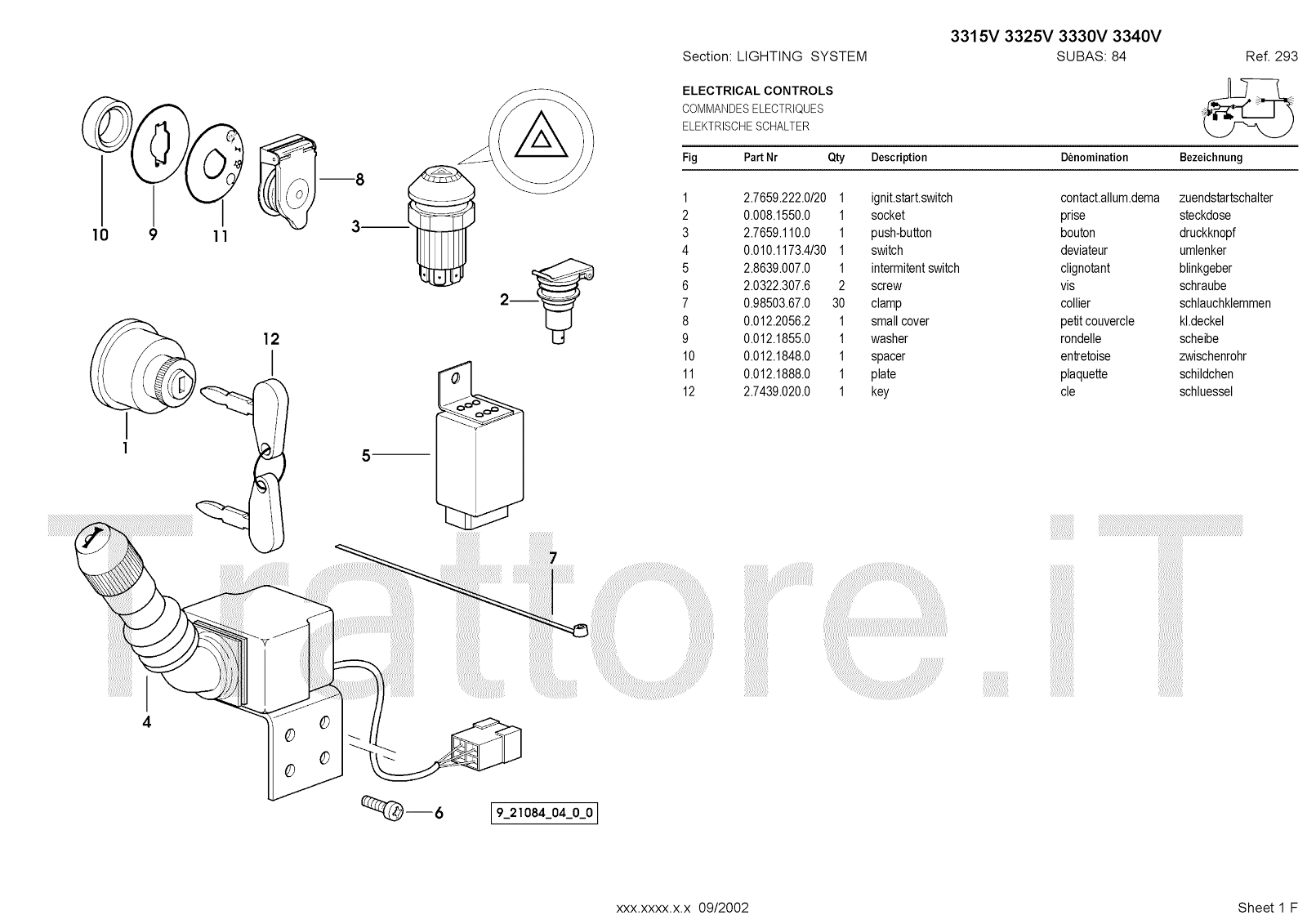 3315V 3325V 3330V 3340V

Section: LIGHTING SYSTEM SUBAS: 84 Ref. 293

ELECTRICAL CONTROLS
COMMANDES ELECTRIQUES
ELEKTRISCHE SCHALTER

| Fig | Part Nr | Qty | Description | Dénomination | Bezeichnung |
|---|---|---|---|---|---|
| 1 | 2.7659.222.0/20 | 1 | ignit.start.switch | contact.allum.dema | zuendstartschalter |
| 2 | 0.008.1550.0 | 1 | socket | prise | steckdose |
| 3 | 2.7659.110.0 | 1 | push-button | bouton | druckknopf |
| 4 | 0.010.1173.4/30 | 1 | switch | deviateur | umlenker |
| 5 | 2.8639.007.0 | 1 | intermitent switch | clignotant | blinkgeber |
| 6 | 2.0322.307.6 | 2 | screw | vis | schraube |
| 7 | 0.98503.67.0 | 30 | clamp | collier | schlauchklemmen |
| 8 | 0.012.2056.2 | 1 | small cover | petit couvercle | kl.deckel |
| 9 | 0.012.1855.0 | 1 | washer | rondelle | scheibe |
| 10 | 0.012.1848.0 | 1 | spacer | entretoise | zwischenrohr |
| 11 | 0.012.1888.0 | 1 | plate | plaquette | schildchen |
| 12 | 2.7439.020.0 | 1 | key | cle | schluessel |

10 9 11 8 3 2 12 1 5 7 4 6

9_21084_04_0_0

Trattore.iT

xxx.xxxx.x.x 09/2002

Sheet 1 F