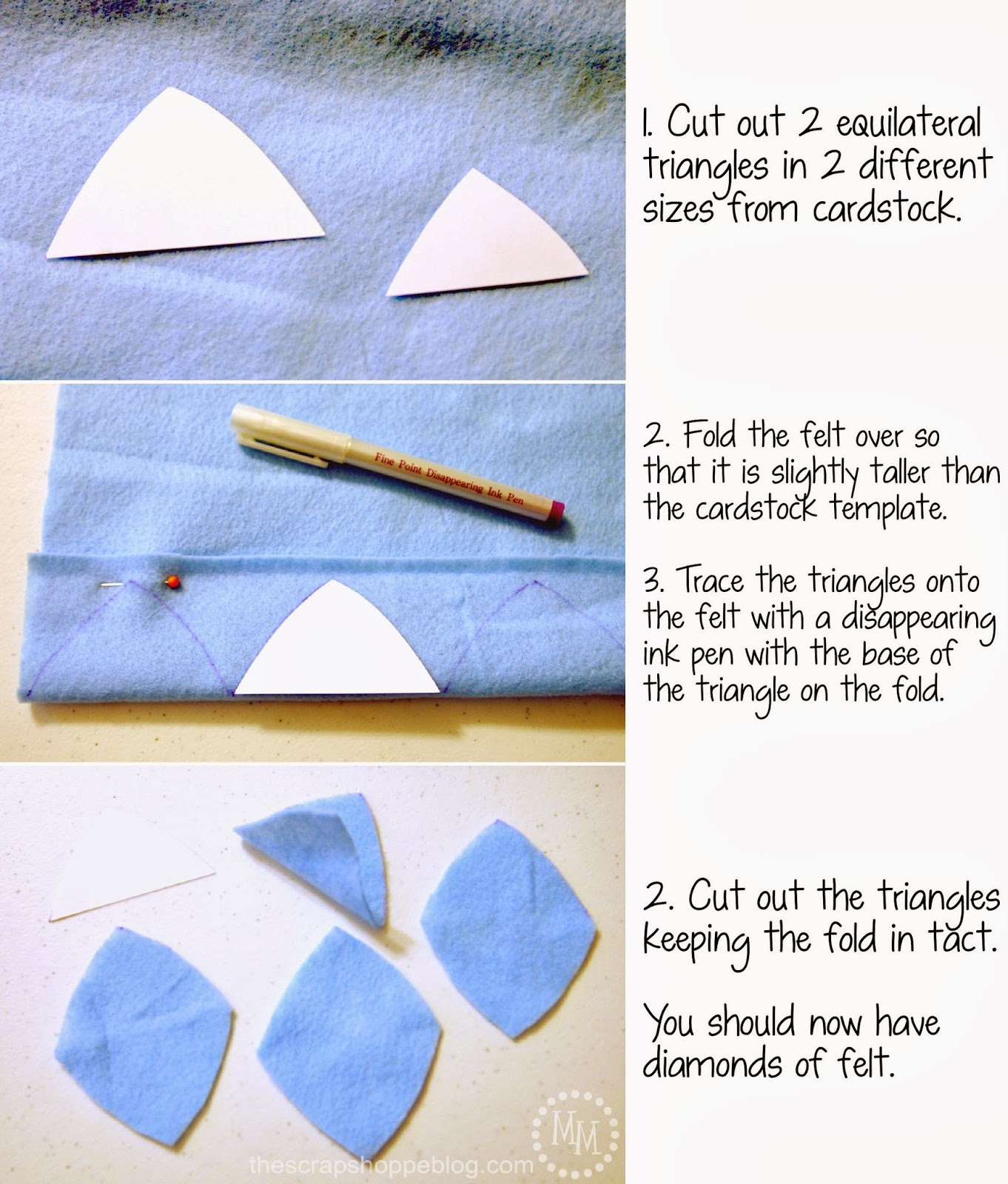 1. Cut out 2 equilateral triangles in 2 different sizes from cardstock.

Fine Point Disappearing Ink Pen

2. Fold the felt over so that it is slightly taller than the cardstock template.

3. Trace the triangles onto the felt with a disappearing ink pen with the base of the triangle on the fold.

2. Cut out the triangles keeping the fold in tact.

You should now have diamonds of felt.

MM

thescrapshoppeblog.com