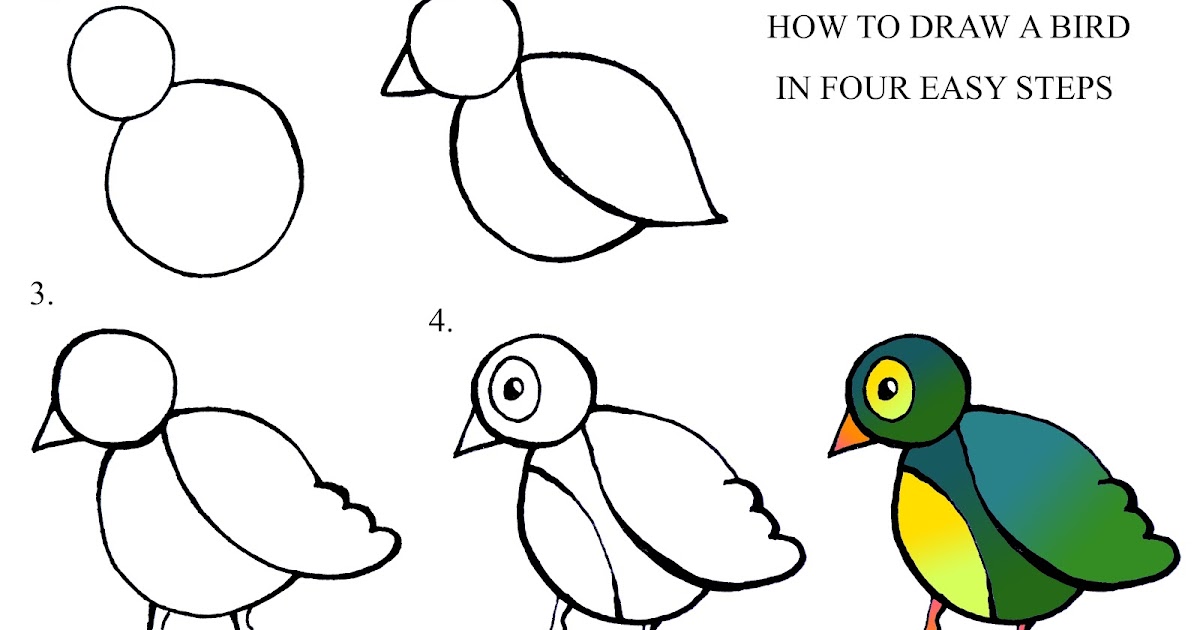 HOW TO DRAW A BIRD IN FOUR EASY STEPS

3.

4.