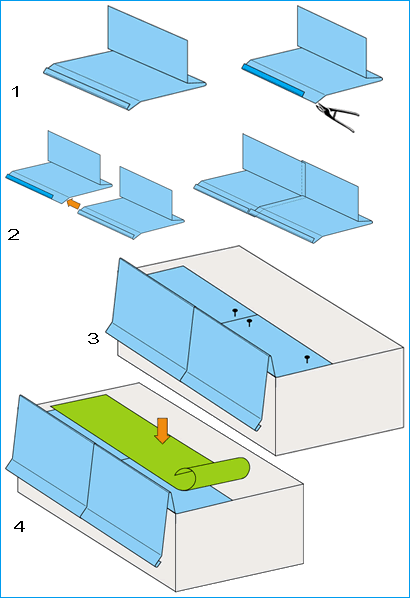 1

2

3

4