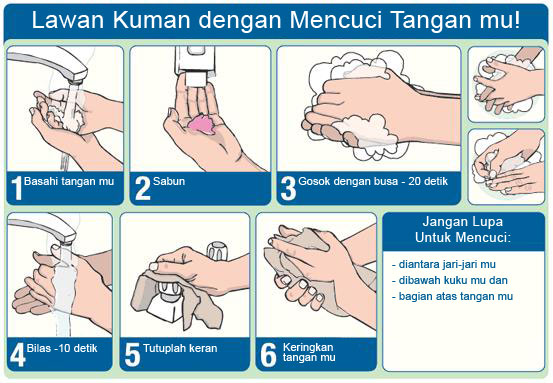 Lawan Kuman dengan Mencuci Tangan mu!

1 Basahi tangan mu

2 Sabun

3 Gosok dengan busa - 20 detik

4 Bilas -10 detik

5 Tutuplah keran

6 Keringkan tangan mu

Jangan Lupa Untuk Mencuci:

- diantara jari-jari mu
- dibawah kuku mu dan
- bagian atas tangan mu