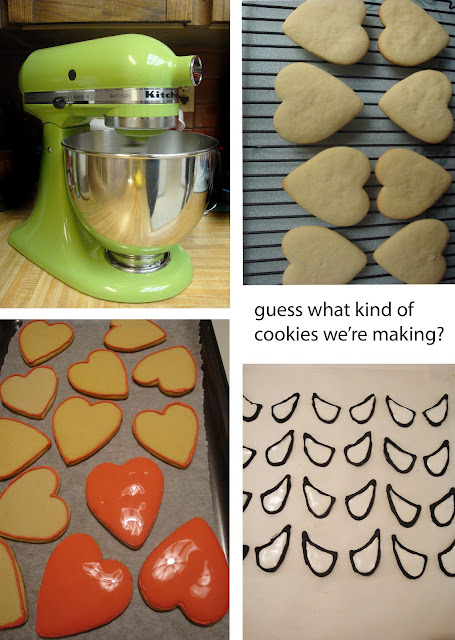 Kitch

guess what kind of cookies we're making?