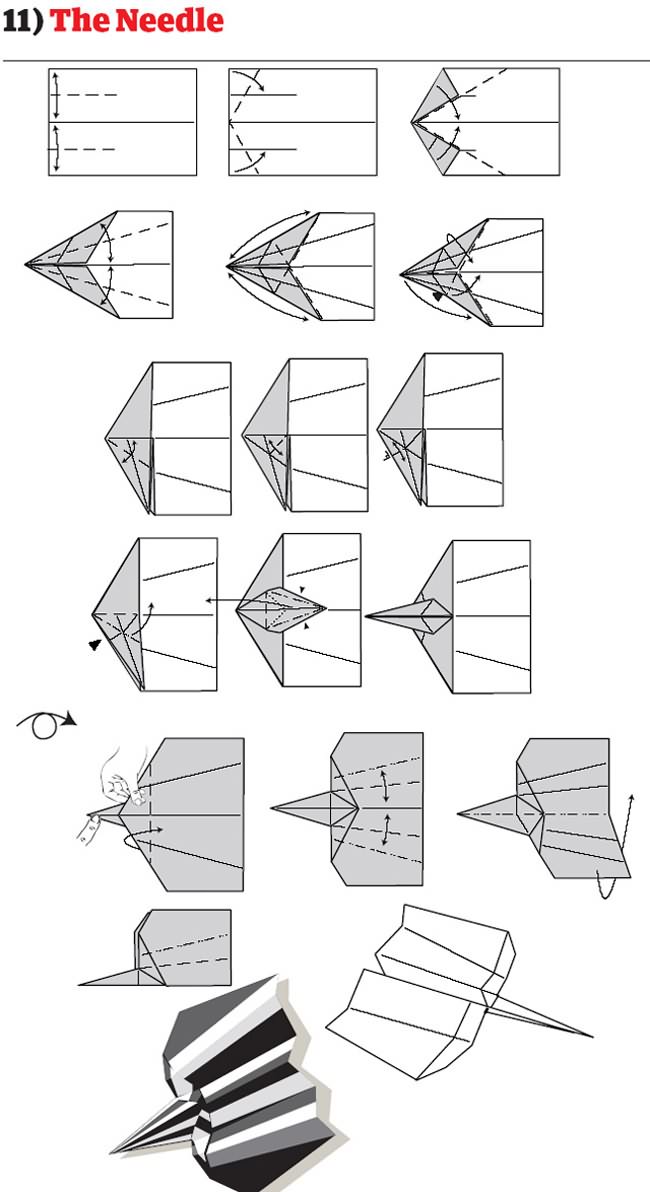 11) The Needle