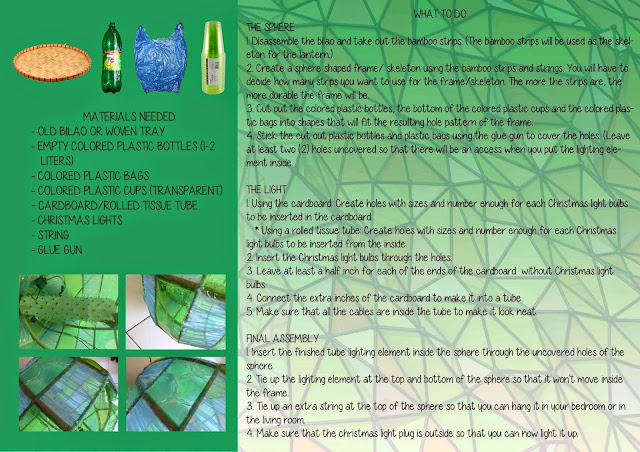 MATERIALS NEEDED
- OLD BILAO OR WOVEN TRAY
- EMPTY COLORED PLASTIC BOTTLES (1-2 LITERS)
- COLORED PLASTIC BAGS
- COLORED PLASTIC CUPS (TRANSPARENT)
- CARDBOARD/ROLLED TISSUE TUBE
- CHRISTMAS LIGHTS
- STRING
- GLUE GUN

WHAT TO DO

THE SPHERE
1. Disassemble the bilao and take out the bamboo strips. (The bamboo strips will be used as the skeleton for the lantern.)
2. Create a sphere shaped frame/ skeleton using the bamboo strips and strings. You will have to decide how many strips you want to use for the frame/skeleton. The more the strips are, the more durable the frame will be.
3. Cut out the colored plastic bottles, the bottom of the colored plastic cups and the colored plastic bags into shapes that will fit the resulting hole pattern of the frame.
4. Stick the cut out plastic bottles and plastic bags using the glue gun to cover the holes. (Leave at least two (2) holes uncovered so that there will be an access when you put the lighting element inside.

THE LIGHT
1. Using the cardboard: Create holes with sizes and number enough for each Christmas light bulbs to be inserted in the cardboard.
* Using a rolled tissue tube: Create holes with sizes and number enough for each Christmas light bulbs to be inserted from the inside.
2. Insert the Christmas light bulbs through the holes.
3. Leave at least a half inch for each of the ends of the cardboard without Christmas light bulbs.
4. Connect the extra inches of the cardboard to make it into a tube.
5. Make sure that all the cables are inside the tube to make it look neat.

FINAL ASSEMBLY
1. Insert the finished tube lighting element inside the sphere through the uncovered holes of the sphere.
2. Tie up the lighting element at the top and bottom of the sphere so that it won't move inside the frame.
3. Tie up an extra string at the top of the sphere so that you can hang it in your bedroom or in the living room.
4. Make sure that the christmas light plug is outside so that you can now light it up.