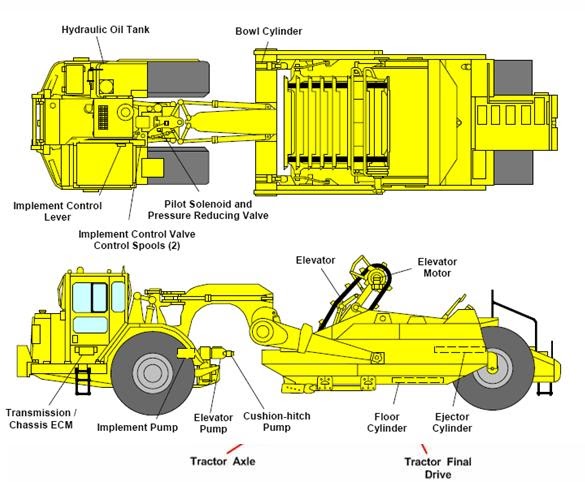 Hydraulic Oil Tank

Bowl Cylinder

Implement Control Lever

Pilot Solenoid and Pressure Reducing Valve

Implement Control Valve Control Spools (2)

Elevator

Elevator Motor

Transmission / Chassis ECM

Implement Pump

Elevator Pump

Cushion-hitch Pump

Floor Cylinder

Ejector Cylinder

Tractor Axle

Tractor Final Drive